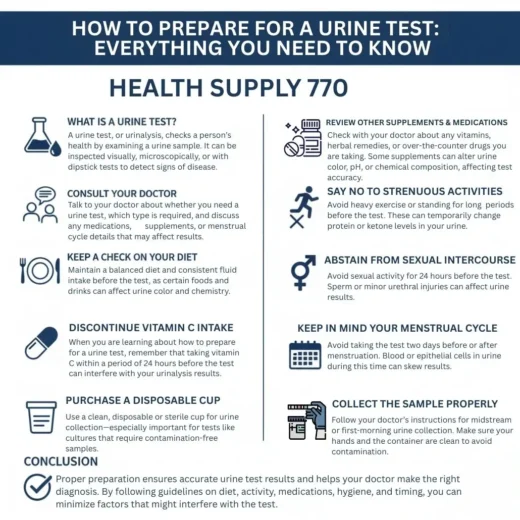 HOW TO PREPARE FOR A URINE TEST: EVERYTHING YOU NEED TO KNOW

HEALTH SUPPLY 770

WHAT IS A URINE TEST?
A urine test, or urinalysis, checks a person's health by examining a urine sample. It can be inspected visually, microscopically, or with dipstick tests to detect signs of disease.

CONSULT YOUR DOCTOR
Talk to your doctor about whether you need a urine test, which type is required, and discuss any medications, supplements, or menstrual cycle details that may affect results.

KEEP A CHECK ON YOUR DIET
Maintain a balanced diet and consistent fluid intake before the test, as certain foods and drinks can affect urine color and chemistry.

DISCONTINUE VITAMIN C INTAKE
When you are learning about how to prepare for a urine test, remember that taking vitamin C within a period of 24 hours before the test can interfere with your urinalysis results.

PURCHASE A DISPOSABLE CUP
Use a clean, disposable or sterile cup for urine collection—especially important for tests like cultures that require contamination-free samples.

REVIEW OTHER SUPPLEMENTS & MEDICATIONS
Check with your doctor about any vitamins, herbal remedies, or over-the-counter drugs you are taking. Some supplements can alter urine color, pH, or chemical composition, affecting test accuracy.

SAY NO TO STRENUOUS ACTIVITIES
Avoid heavy exercise or standing for long periods before the test. These can temporarily change protein or ketone levels in your urine.

ABSTAIN FROM SEXUAL INTERCOURSE
Avoid sexual activity for 24 hours before the test. Sperm or minor urethral injuries can affect urine results.

KEEP IN MIND YOUR MENSTRUAL CYCLE
Avoid taking the test two days before or after menstruation. Blood or epithelial cells in urine during this time can skew results.

COLLECT THE SAMPLE PROPERLY
Follow your doctor's instructions for midstream or first-morning urine collection. Make sure your hands and the container are clean to avoid contamination.

CONCLUSION
Proper preparation ensures accurate urine test results and helps your doctor make the right diagnosis. By following guidelines on diet, activity, medications, hygiene, and timing, you can minimize factors that might interfere with the test.